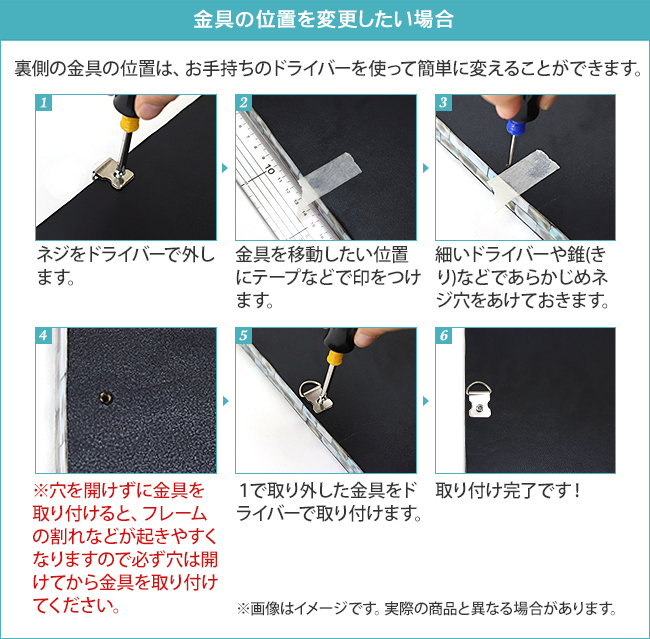 金具の位置を変更したい場合

裏側の金具の位置は、お手持ちのドライバーを使って簡単に変えることができます。

1

ネジをドライバーで外します。

2

10

金具を移動したい位置にテープなどで印をつけます。

3

細いドライバーや錐(きり)などであらかじめネジ穴をあけておきます。

4

※穴を開けずに金具を取り付けると、フレームの割れなどが起きやすくなりますので必ず穴は開けてから金具を取り付けてください。

5

1で取り外した金具をドライバーで取り付けます。

6

取り付け完了です！

※画像はイメージです。実際の商品と異なる場合があります。