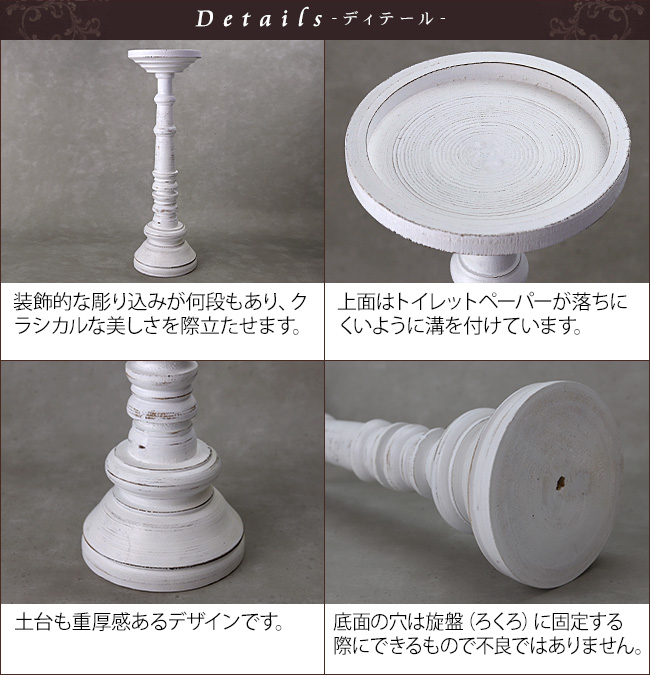 Details -ディテール-

装飾的な彫り込みが何段もあり、クラシカルな美しさを際立たせます。

上面はトイレットペーパーが落ちにくいように溝を付けています。

土台も重厚感あるデザインです。

底面の穴は旋盤（ろくろ）に固定する際にできるもので不良ではありません。