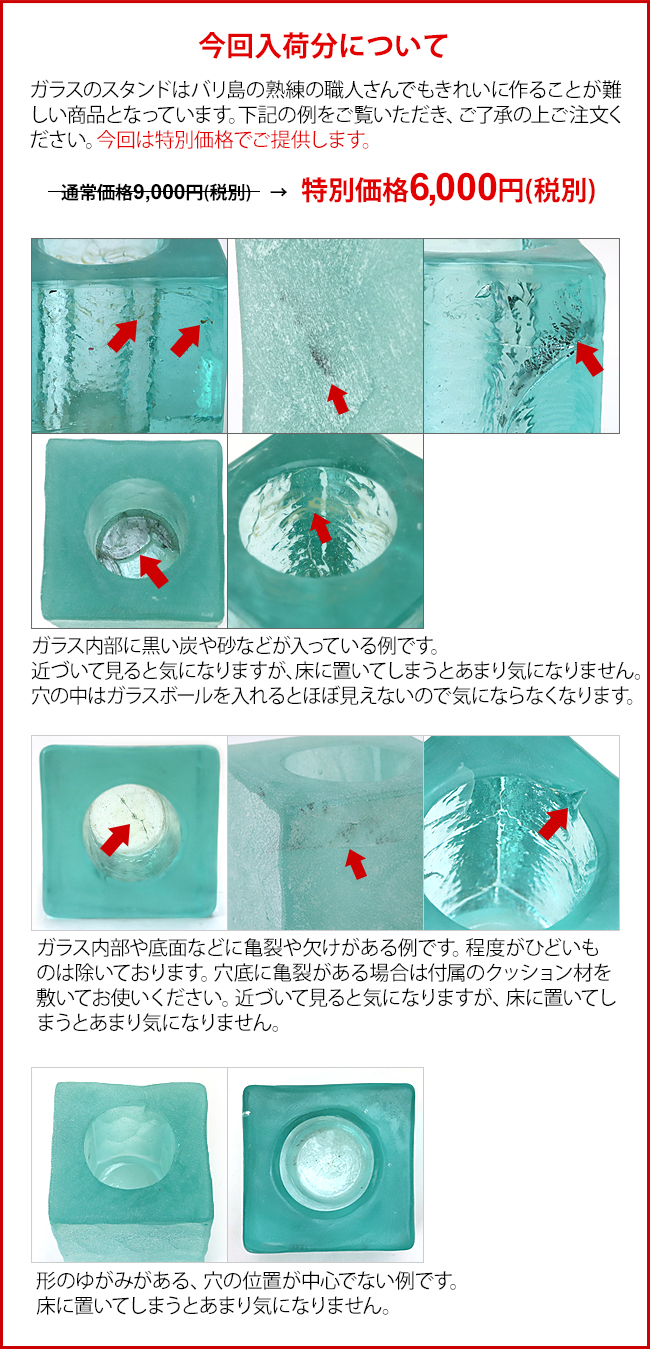 今回入荷分について

ガラスのスタンドはバリ島の熟練の職人さんでもきれいに作ることが難しい商品となっています。下記の例をご覧いただき、ご了承の上ご注文ください。今回は特別価格でご提供します。

通常価格9,000円(税別) → 特別価格6,000円(税別)

ガラス内部に黒い炭や砂などが入っている例です。
近づいて見ると気になりますが、床に置いてしまうとあまり気になりません。
穴の中はガラスボールを入れるとほぼ見えないので気にならなくなります。

ガラス内部や底面などに亀裂や欠けがある例です。程度がひどいものは除いております。穴底に亀裂がある場合は付属のクッション材を敷いてお使いください。近づいて見ると気になりますが、床に置いてしまうとあまり気になりません。

形のゆがみがある、穴の位置が中心でない例です。
床に置いてしまうとあまり気になりません。