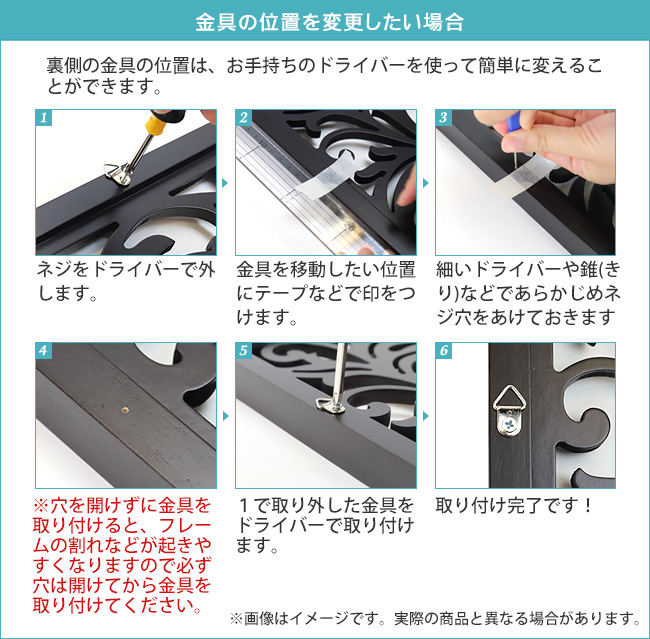 金具の位置を変更したい場合

裏側の金具の位置は、お手持ちのドライバーを使って簡単に変えることができます。

1

ネジをドライバーで外します。

2

金具を移動したい位置にテープなどで印をつけます。

3

細いドライバーや錐(きり)などであらかじめネジ穴をあけておきます

4

※穴を開けずに金具を取り付けると、フレームの割れなどが起きやすくなりますので必ず穴は開けてから金具を取り付けてください。

5

1で取り外した金具をドライバーで取り付けます。

6

取り付け完了です！

※画像はイメージです。実際の商品と異なる場合があります。